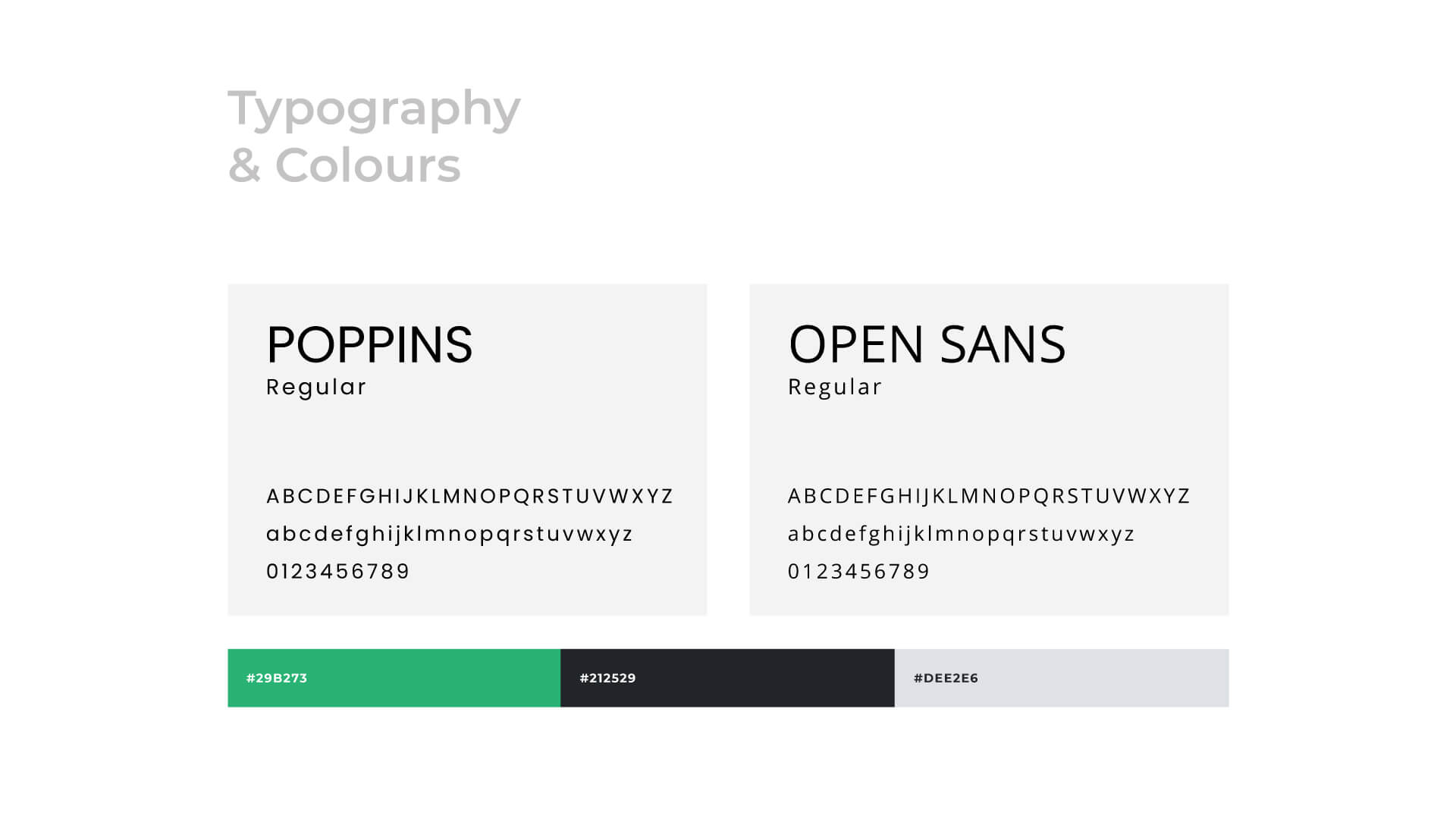 Typography
& Colours

POPPINS
Regular

ABCDEFGHIJKLMNOPQRSTUVWXYZ
abcdefghijklmnopqrstuvwxyz
0123456789

OPEN SANS
Regular

ABCDEFGHIJKLMNOPQRSTUVWXYZ
abcdefghijklmnopqrstuvwxyz
0123456789

#29B273

#212529

#DEE2E6